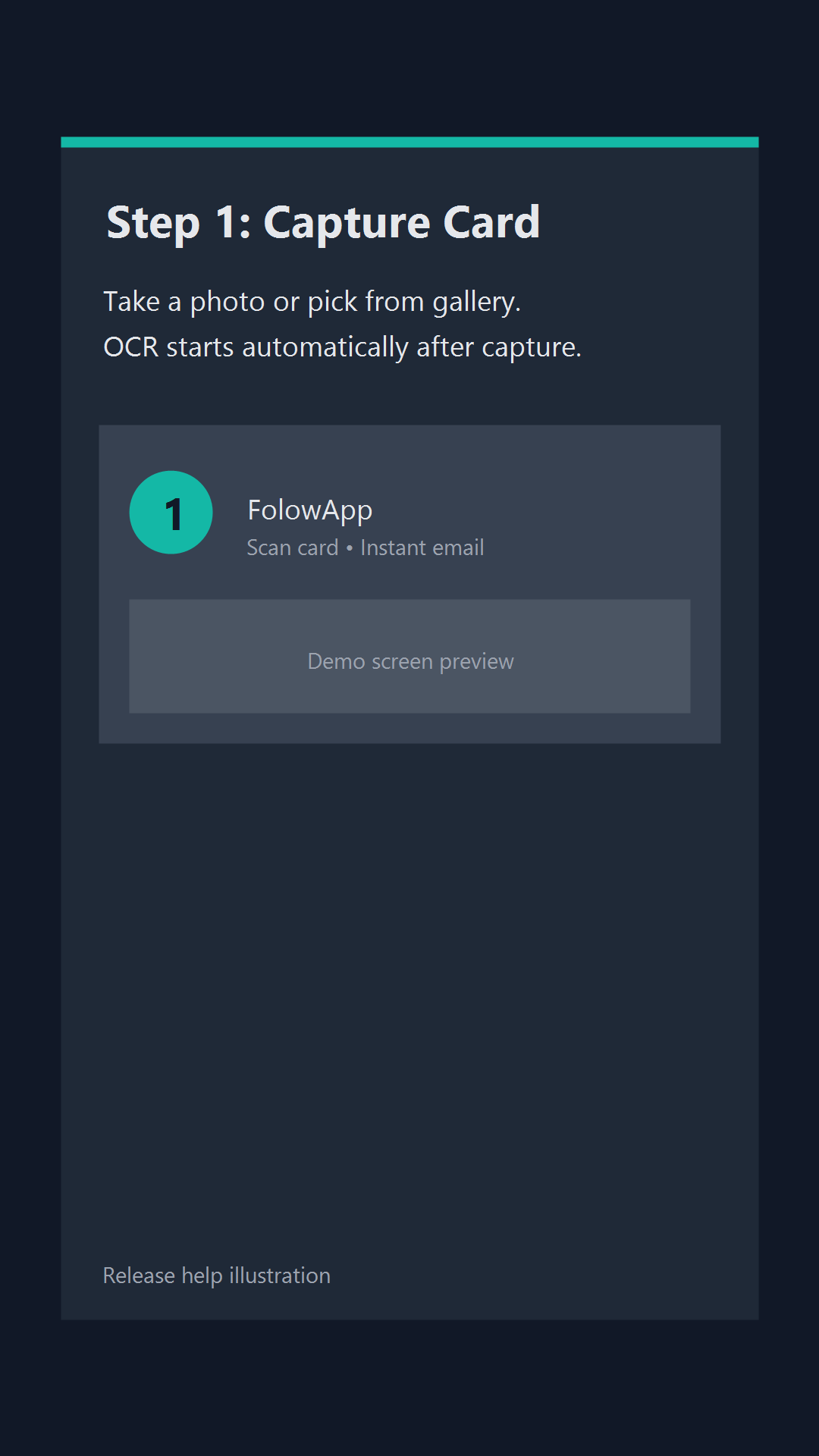 Step 1: Capture Card

Take a photo or pick from gallery.
OCR starts automatically after capture.

1

FolowApp
Scan card • Instant email

Demo screen preview

Release help illustration