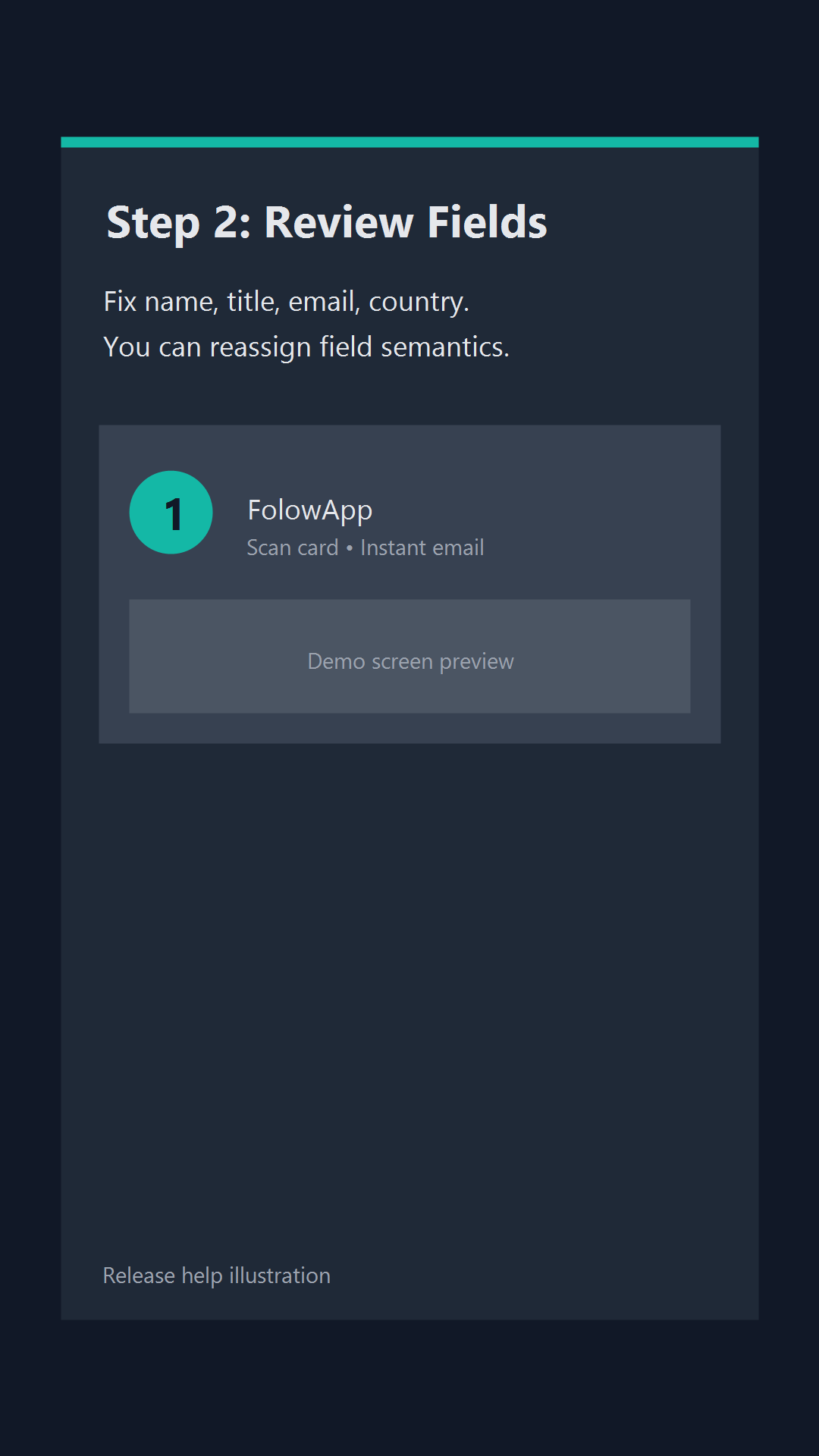 Step 2: Review Fields

Fix name, title, email, country.
You can reassign field semantics.

1

FolowApp
Scan card • Instant email

Demo screen preview

Release help illustration